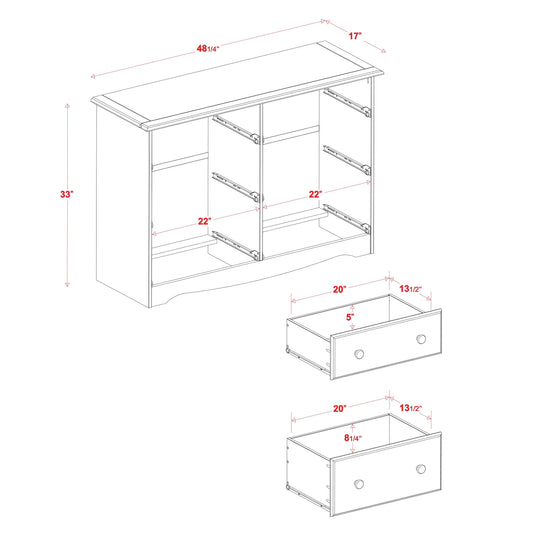 48 1/4"

17"

33"

22"

22"

20"

13 1/2"

5"

20"

13 1/2"

8 1/4"