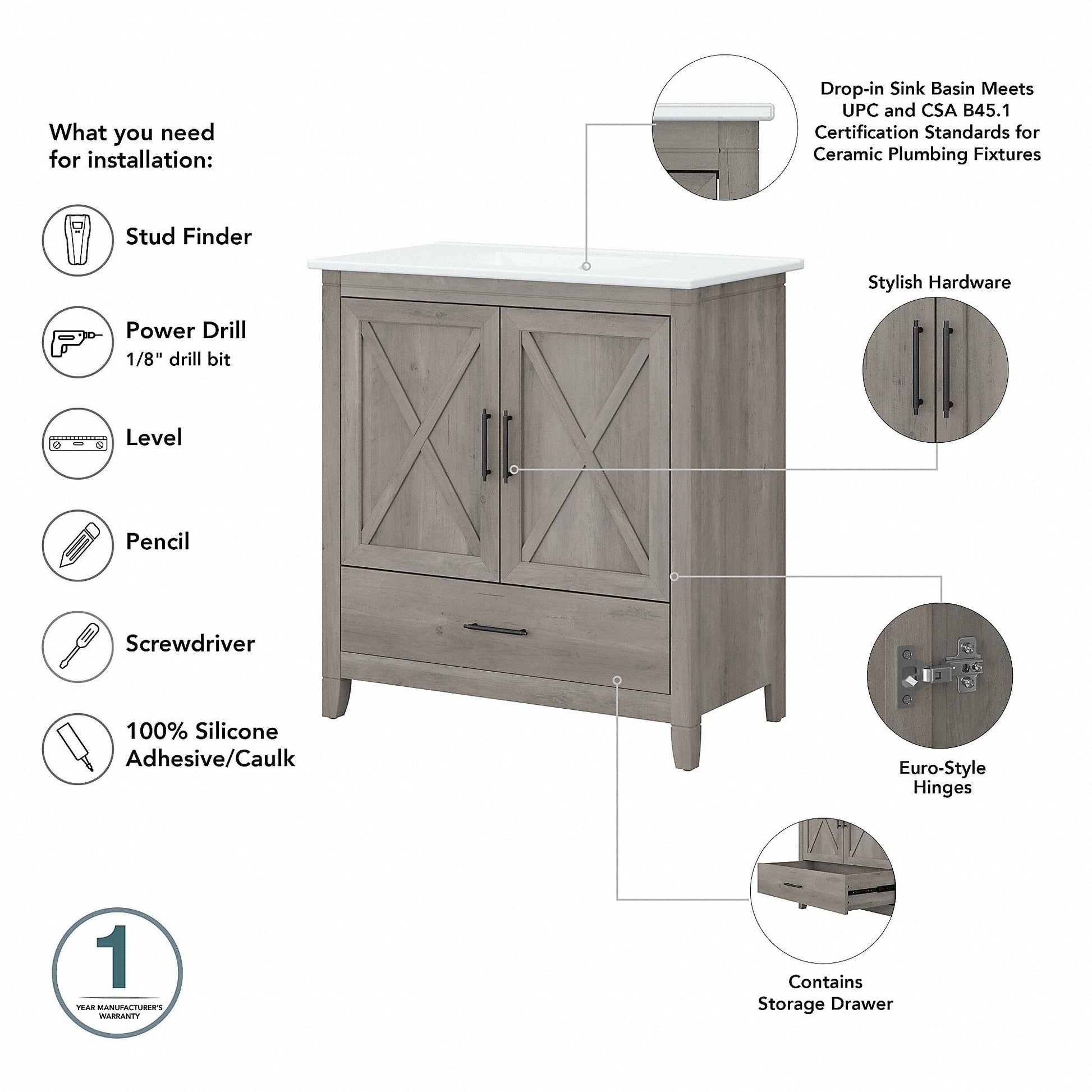 What you need for installation:

Stud Finder

Power Drill
1/8" drill bit

Level

Pencil

Screwdriver

100% Silicone Adhesive/Caulk

1
YEAR MANUFACTURER'S WARRANTY

Drop-in Sink Basin Meets UPC and CSA B45.1 Certification Standards for Ceramic Plumbing Fixtures

Stylish Hardware

Euro-Style Hinges

Contains Storage Drawer