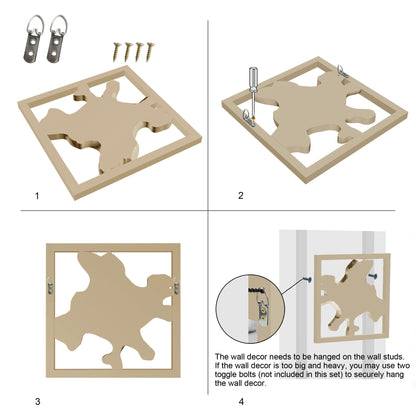 1

2

3

The wall decor needs to be hanged on the wall studs. If the wall decor is too big and heavy, you may use two toggle bolts (not included in this set) to securely hang the wall decor.

4