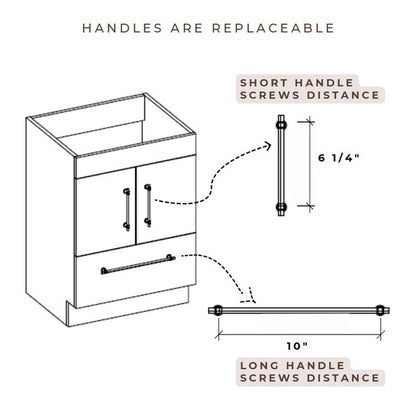 HANDLES ARE REPLACEABLE

SHORT HANDLE
SCREWS DISTANCE

6 1/4"

10"

LONG HANDLE
SCREWS DISTANCE