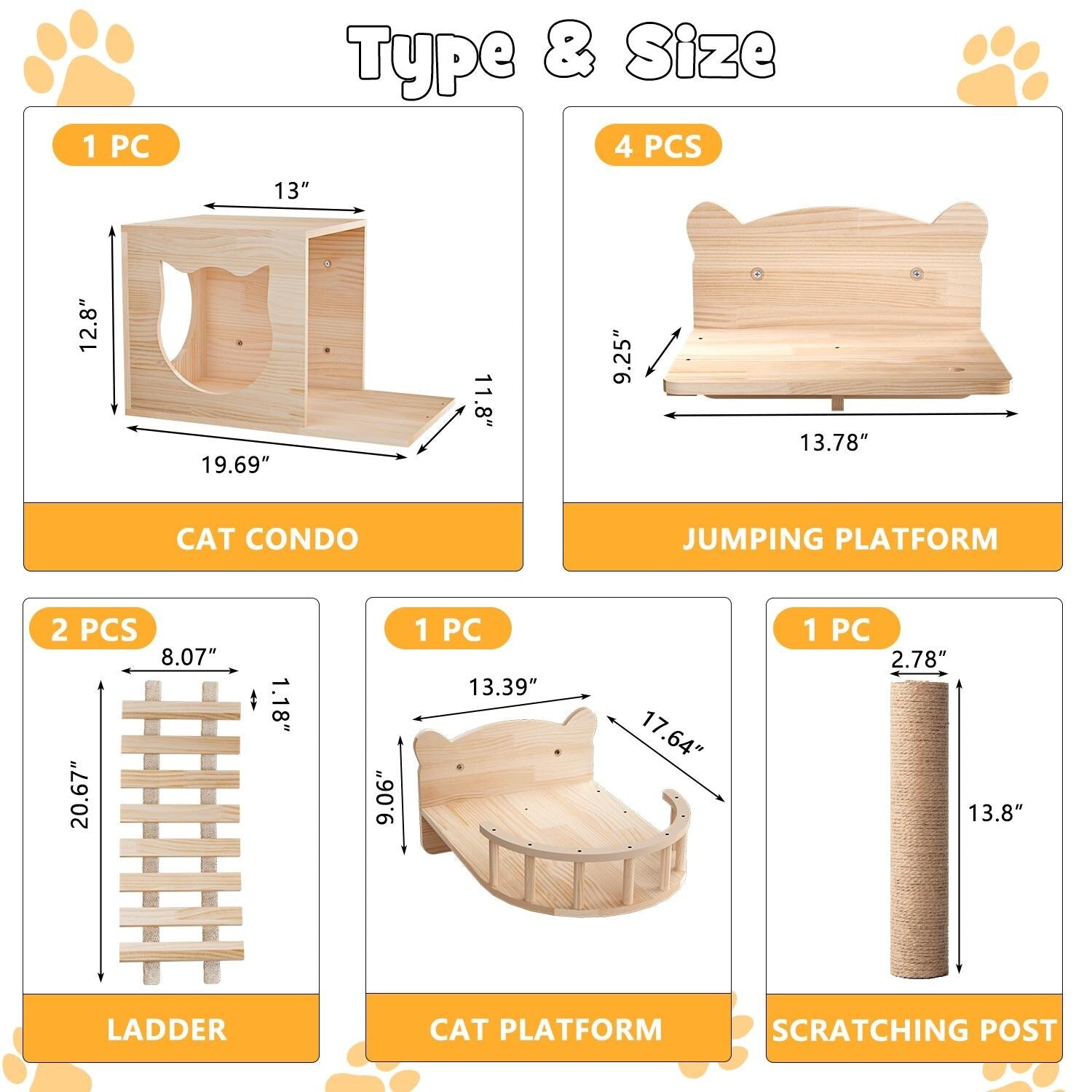 Type & Size

1 PC

13″

12.8″

11.8″

19.69″

CAT CONDO

4 PCS

9.25″

13.78″

JUMPING PLATFORM

2 PCS

8.07″

1.18″

20.67″

LADDER

1 PC

13.39″

17.64″

9.06″

CAT PLATFORM

1 PC

2.78″

13.8″

SCRATCHING POST