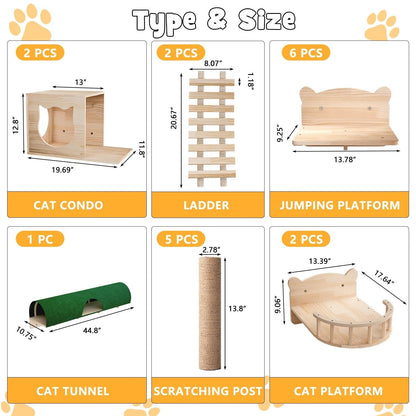 Type & Size

2 PCS
13"
12.8"
11.8"
19.69"
CAT CONDO

2 PCS
8.07"
1.18"
20.67"
LADDER

6 PCS
9.25"
13.78"
JUMPING PLATFORM

1 PC
10.75"
44.8"
CAT TUNNEL

5 PCS
2.78"
13.8"
SCRATCHING POST

2 PCS
13.39"
17.64"
9.06"
CAT PLATFORM