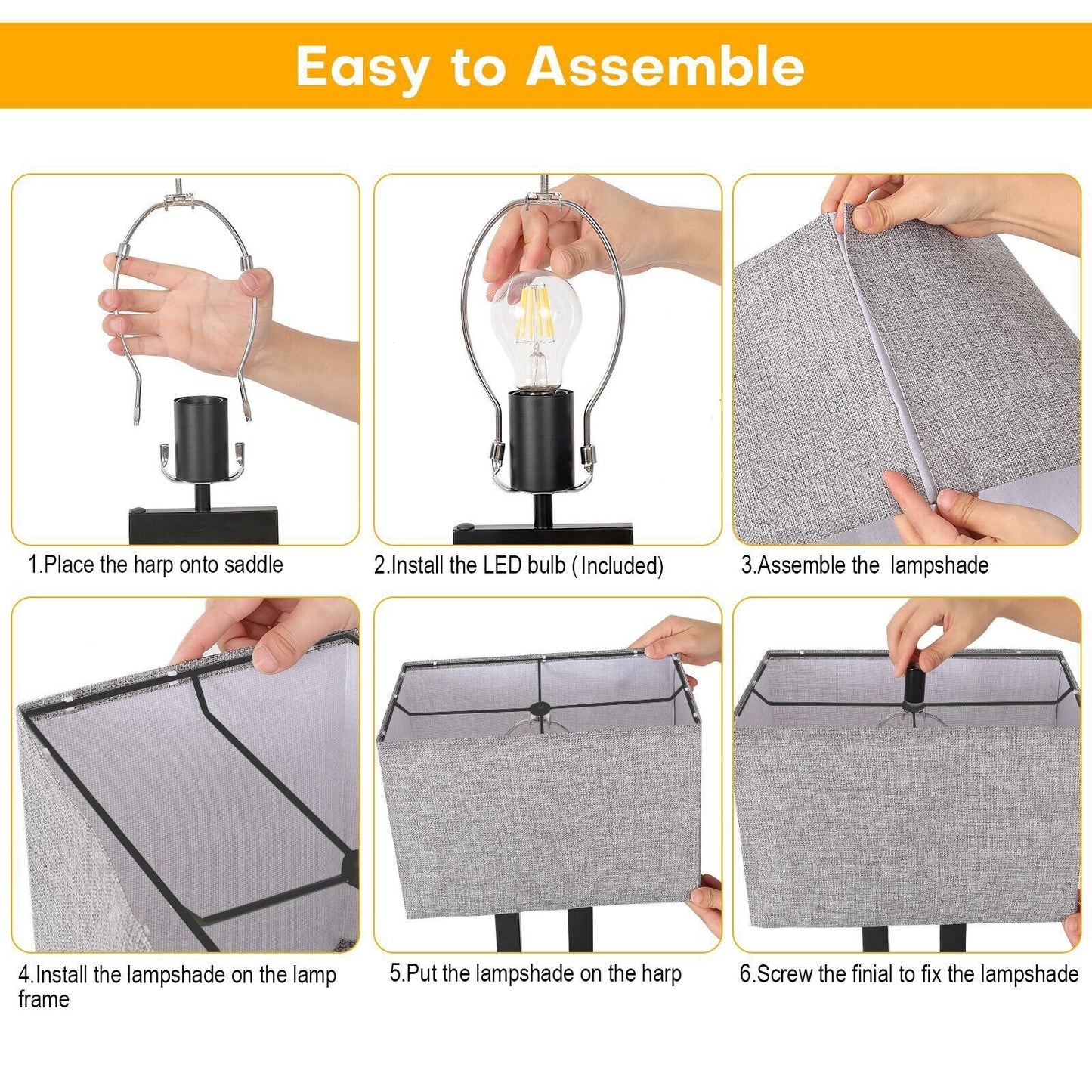 Easy to Assemble

1.Place the harp onto saddle

2.Install the LED bulb ( Included)

3.Assemble the lampshade

4.Install the lampshade on the lamp frame

5.Put the lampshade on the harp

6.Screw the finial to fix the lampshade