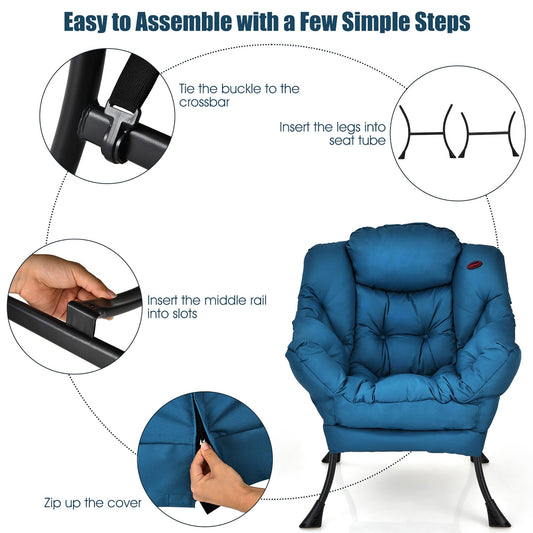 Easy to Assemble with a Few Simple Steps

Tie the buckle to the crossbar

Insert the legs into seat tube

Insert the middle rail into slots

Zip up the cover